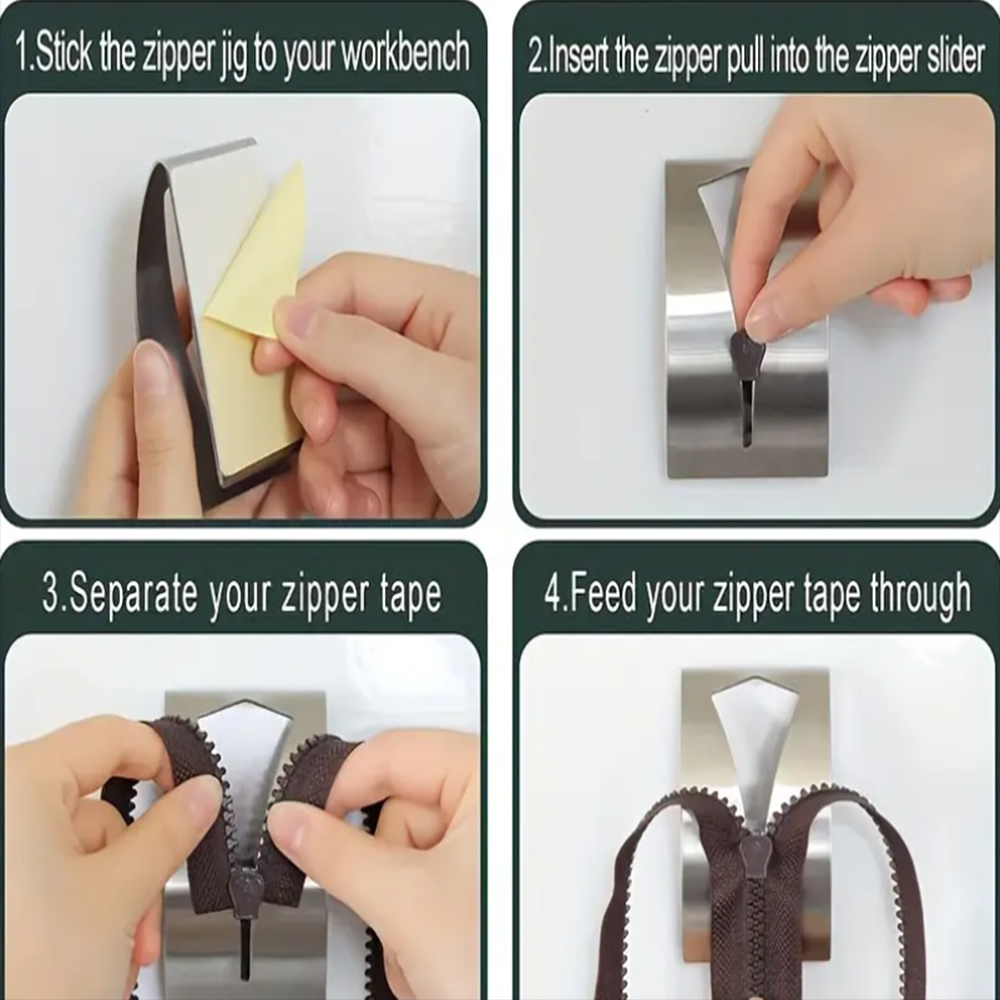 1.Stick the zipper jig to your workbench

2.Insert the zipper pull into the zipper slider

3.Separate your zipper tape

4.Feed your zipper tape through